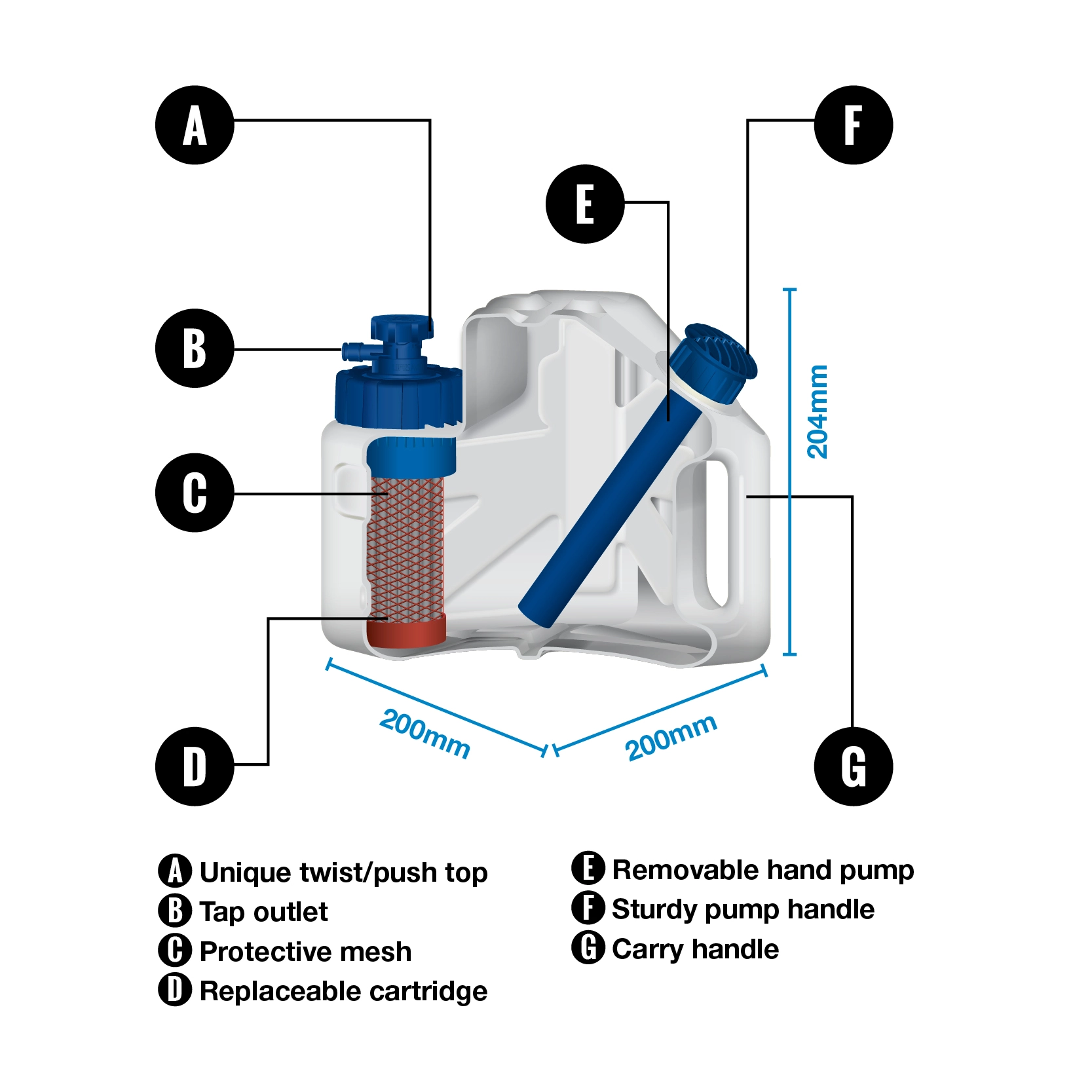 A
B
C
D
E
F
G

204mm
200mm
200mm

A Unique twist/push top
B Tap outlet
C Protective mesh
D Replaceable cartridge

E Removable hand pump
F Sturdy pump handle
G Carry handle